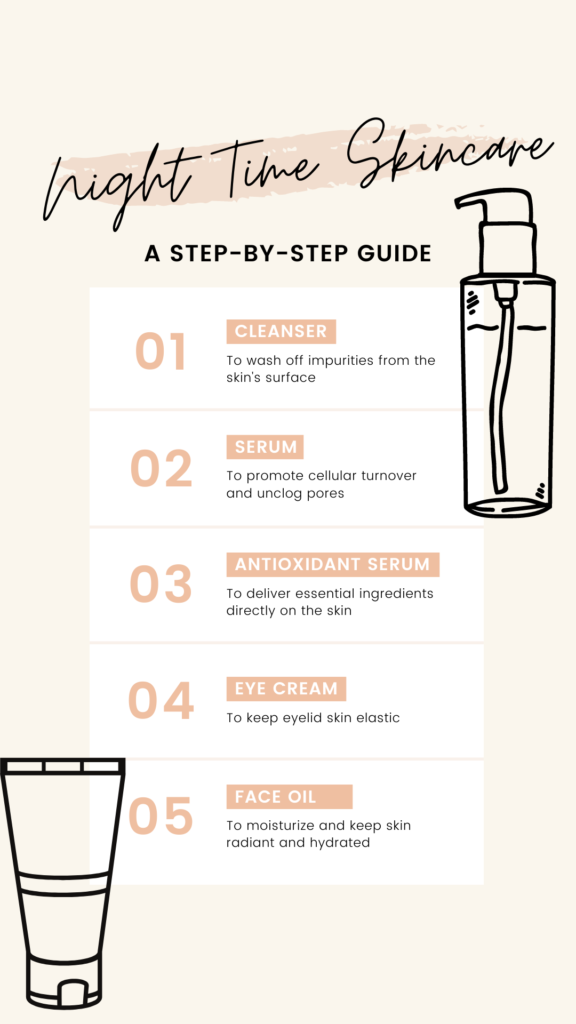 Night Time Skincare

A STEP-BY-STEP GUIDE

01
CLEANSER
To wash off impurities from the skin's surface

02
SERUM
To promote cellular turnover and unclog pores

03
ANTIOXIDANT SERUM
To deliver essential ingredients directly on the skin

04
EYE CREAM
To keep eyelid skin elastic

05
FACE OIL
To moisturize and keep skin radiant and hydrated